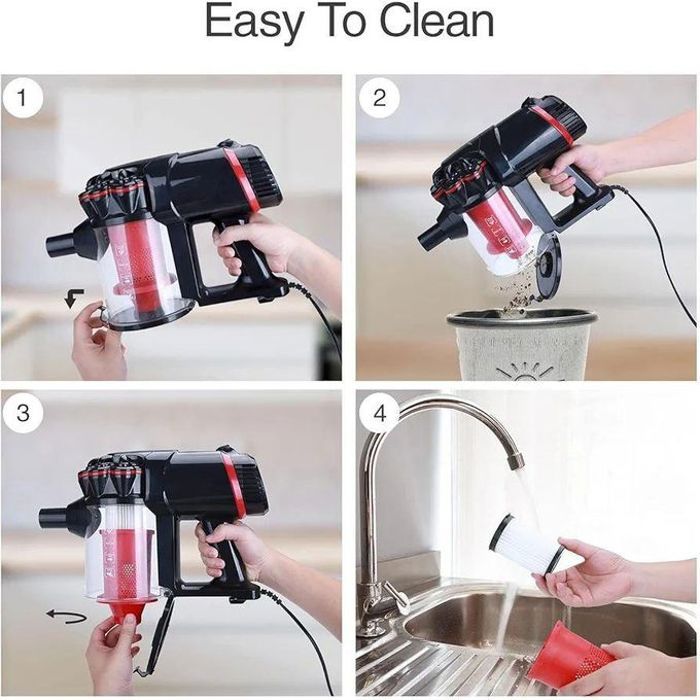 Easy To Clean

1

2

3

4