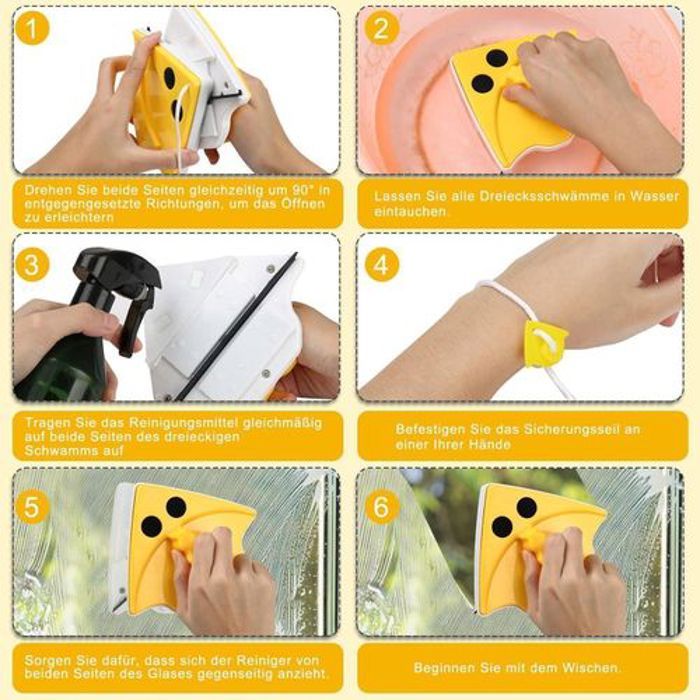 1

Drehen Sie beide Seiten gleichzeitig um 90° in entgegengesetzte Richtungen, um das Öffnen zu erleichtern

2

Lassen Sie alle Dreiecksschwämme in Wasser eintauchen.

3

Tragen Sie das Reinigungsmittel gleichmäßig auf beide Seiten des dreieckigen Schwamms auf

4

Befestigen Sie das Sicherungsseil an einer Ihrer Hände

5

Sorgen Sie dafür, dass sich der Reiniger von beiden Seiten des Glases gegenseitig anzieht.

6

Beginnen Sie mit dem Wischen.