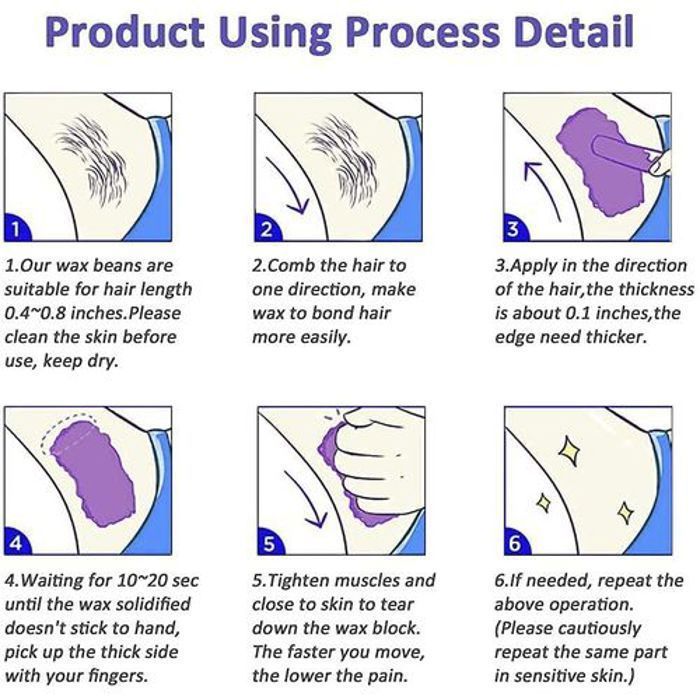 Product Using Process Detail

1

1.Our wax beans are suitable for hair length 0.4~0.8 inches.Please clean the skin before use, keep dry.

2

2.Comb the hair to one direction, make wax to bond hair more easily.

3

3.Apply in the direction of the hair,the thickness is about 0.1 inches,the edge need thicker.

4

4.Waiting for 10~20 sec until the wax solidified doesn't stick to hand, pick up the thick side with your fingers.

5

5.Tighten muscles and close to skin to tear down the wax block. The faster you move, the lower the pain.

6

6.If needed, repeat the above operation. (Please cautiously repeat the same part in sensitive skin.)