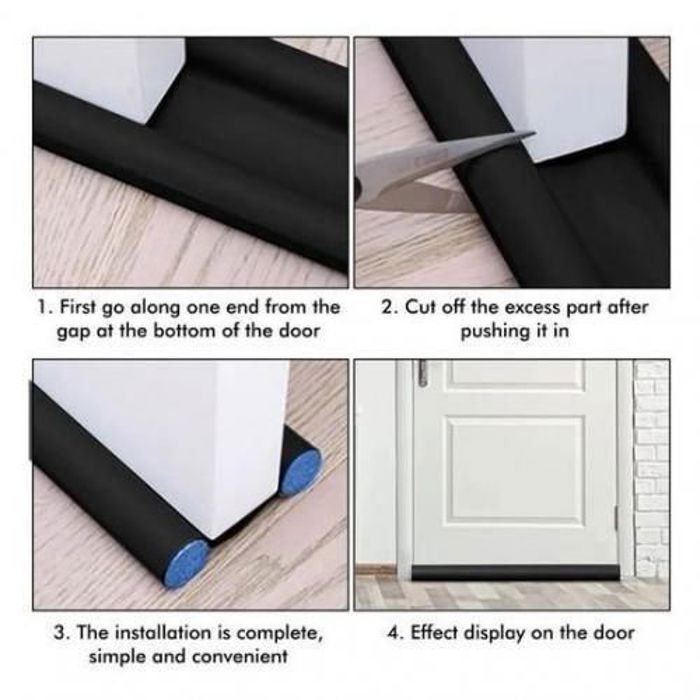 1. First go along one end from the gap at the bottom of the door

2. Cut off the excess part after pushing it in

3. The installation is complete, simple and convenient

4. Effect display on the door