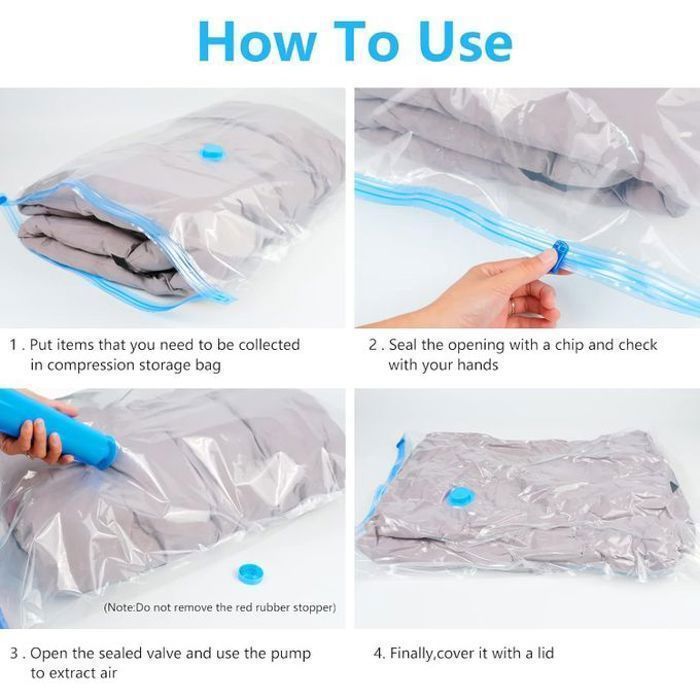 How To Use

1 . Put items that you need to be collected in compression storage bag

2 . Seal the opening with a chip and check with your hands

(Note:Do not remove the red rubber stopper)

3 . Open the sealed valve and use the pump to extract air

4. Finally,cover it with a lid