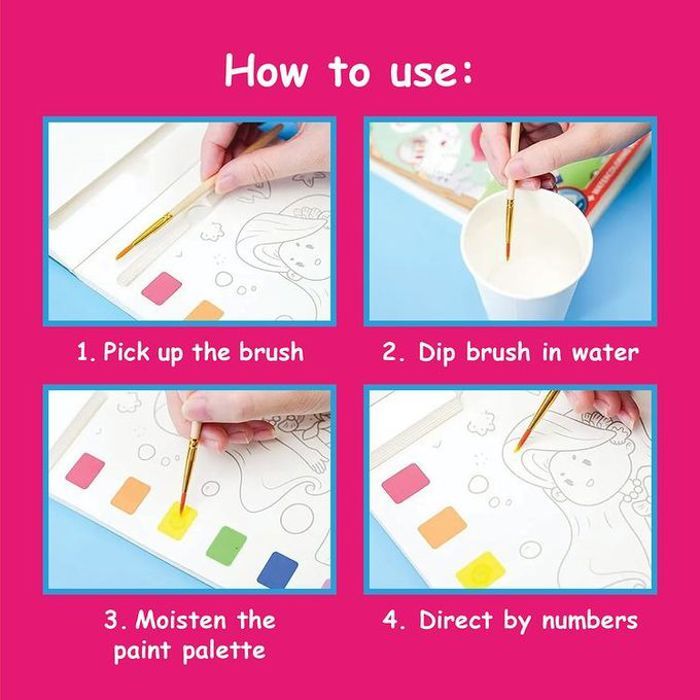 How to use:

1. Pick up the brush

2. Dip brush in water

3. Moisten the paint palette

4. Direct by numbers