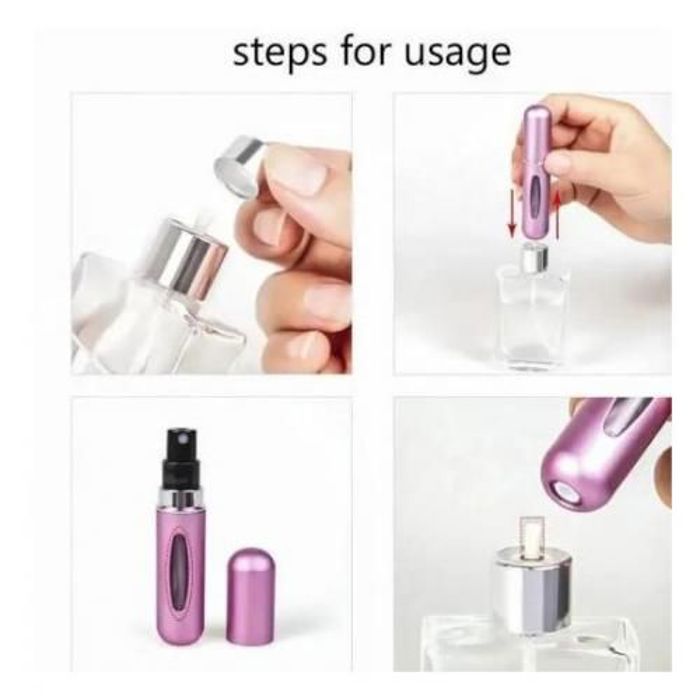 steps for usage