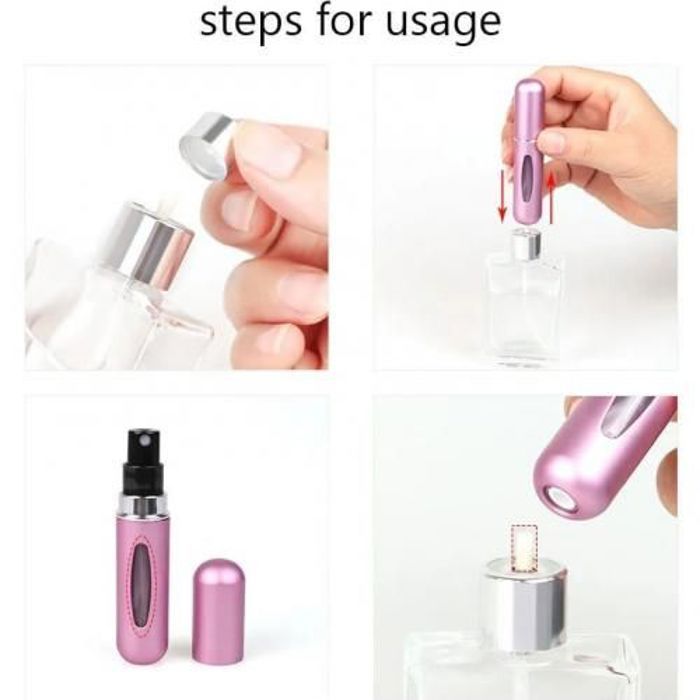 steps for usage