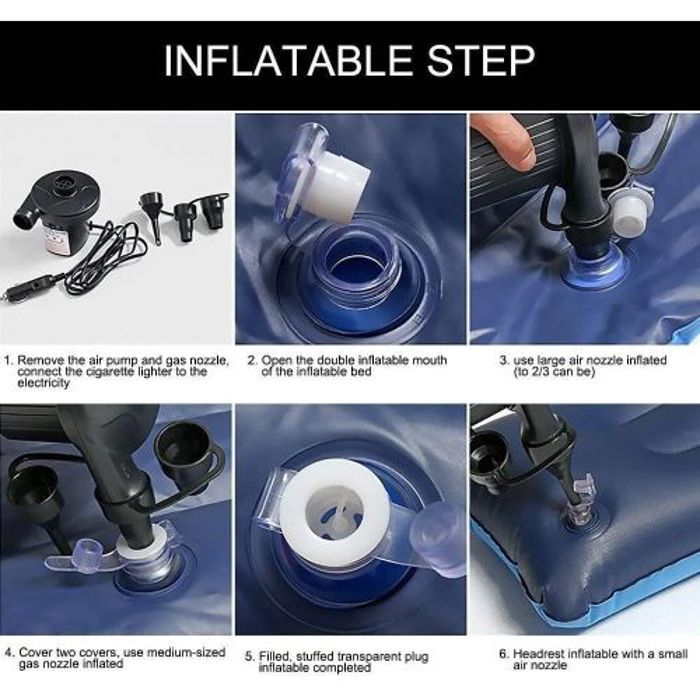 INFLATABLE STEP

1. Remove the air pump and gas nozzle, connect the cigarette lighter to the electricity

2. Open the double inflatable mouth of the inflatable bed

3. use large air nozzle inflated (to 2/3 can be)

4. Cover two covers, use medium-sized gas nozzle inflated

5. Filled, stuffed transparent plug inflatable completed

6. Headrest inflatable with a small air nozzle