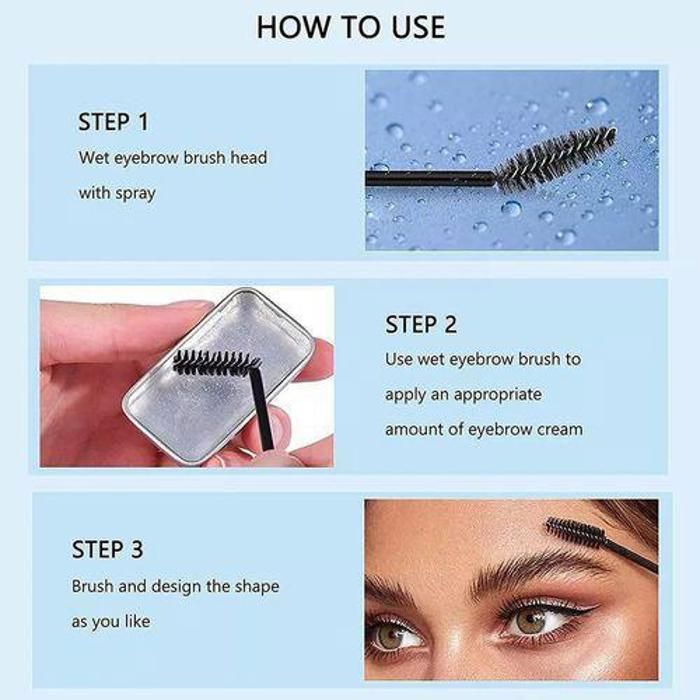 HOW TO USE

STEP 1

Wet eyebrow brush head with spray

STEP 2

Use wet eyebrow brush to apply an appropriate amount of eyebrow cream

STEP 3

Brush and design the shape as you like