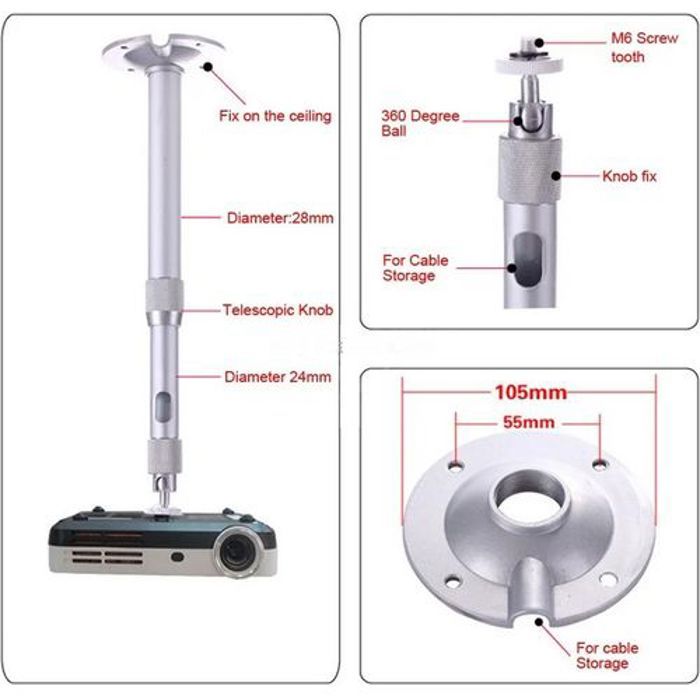 Fix on the ceiling

Diameter:28mm

Telescopic Knob

Diameter 24mm

M6 Screw tooth

360 Degree Ball

Knob fix

For Cable Storage

105mm

55mm

For cable Storage