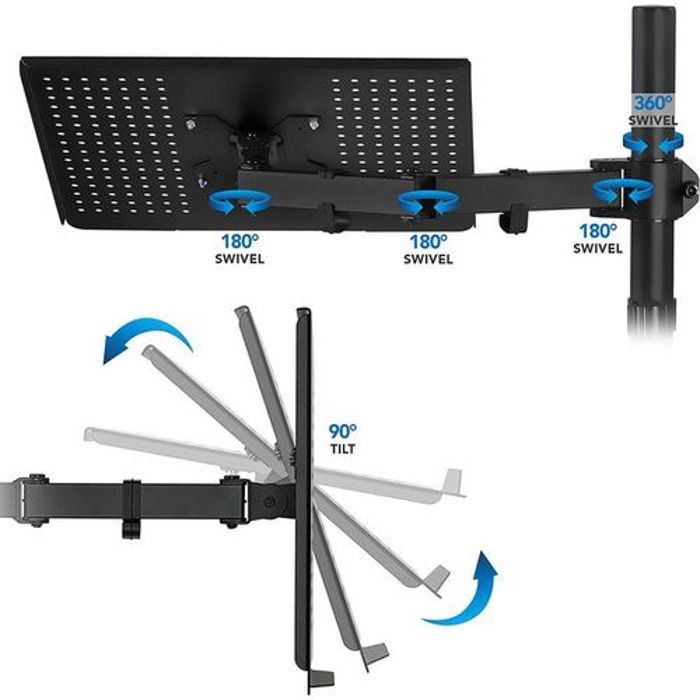 360°
SWIVEL

180°
SWIVEL

180°
SWIVEL

180°
SWIVEL

90°
TILT