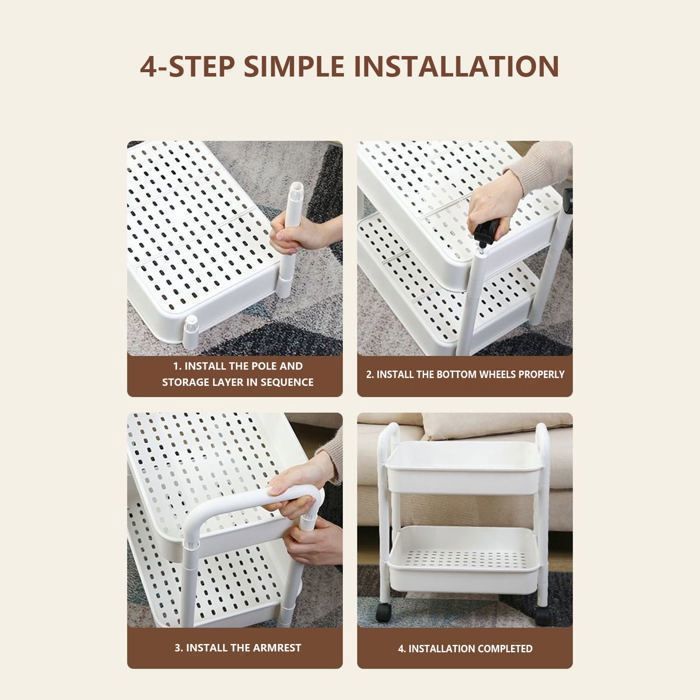 4-STEP SIMPLE INSTALLATION

1. INSTALL THE POLE AND STORAGE LAYER IN SEQUENCE

2. INSTALL THE BOTTOM WHEELS PROPERLY

3. INSTALL THE ARMREST

4. INSTALLATION COMPLETED