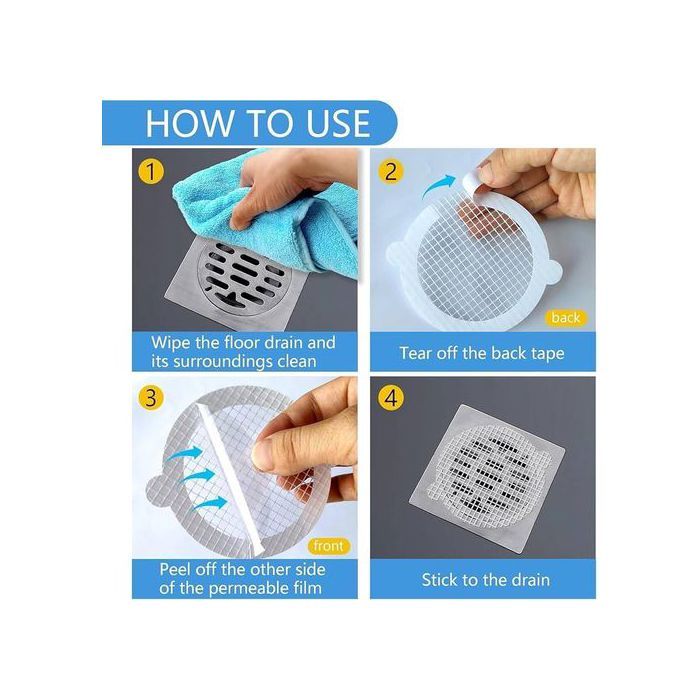 HOW TO USE

1
Wipe the floor drain and its surroundings clean

2
back
Tear off the back tape

3
front
Peel off the other side of the permeable film

4
Stick to the drain