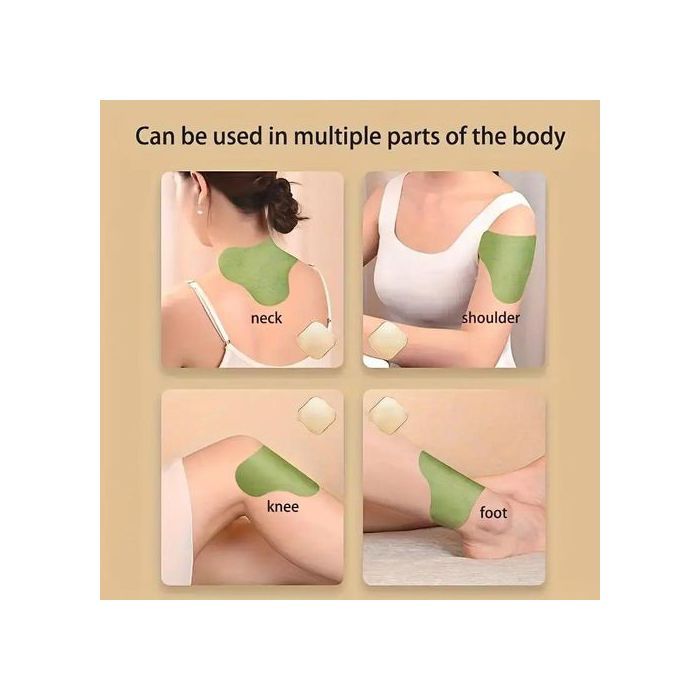 Can be used in multiple parts of the body

neck

shoulder

knee

foot