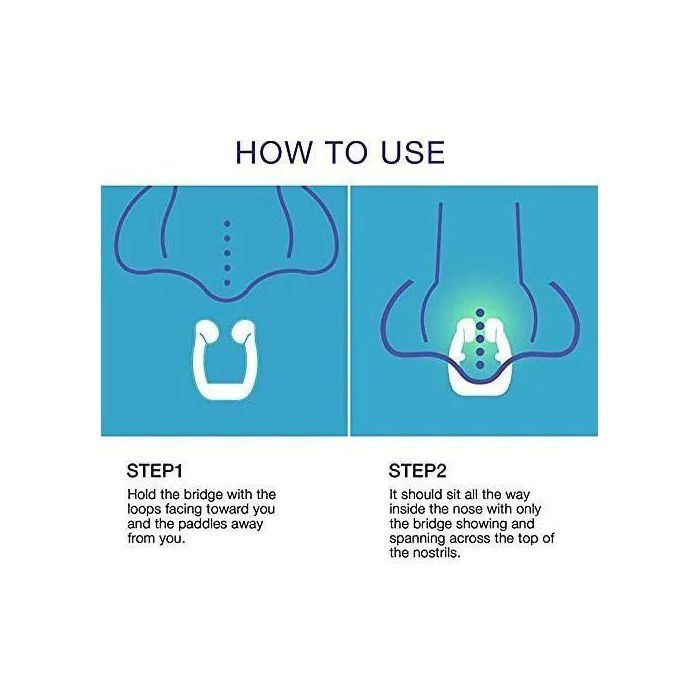 HOW TO USE

STEP1
Hold the bridge with the loops facing toward you and the paddles away from you.

STEP2
It should sit all the way inside the nose with only the bridge showing and spanning across the top of the nostrils.