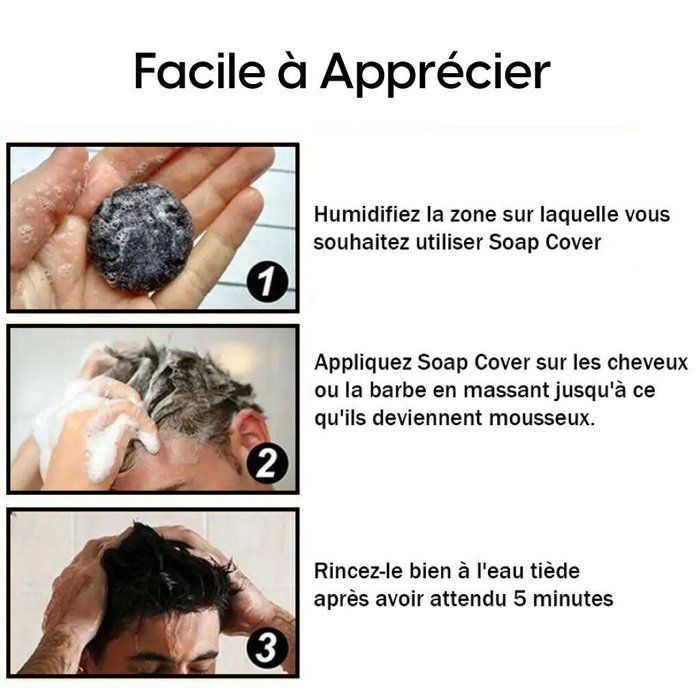 Facile à Apprécier

1

Humidifiez la zone sur laquelle vous souhaitez utiliser Soap Cover

2

Appliquez Soap Cover sur les cheveux ou la barbe en massant jusqu'à ce qu'ils deviennent mousseux.

3

Rincez-le bien à l'eau tiède après avoir attendu 5 minutes