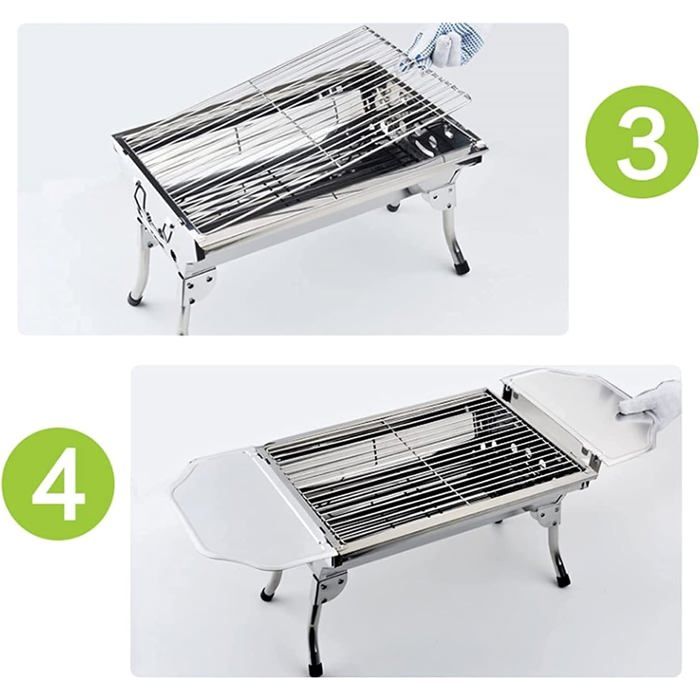 3

4