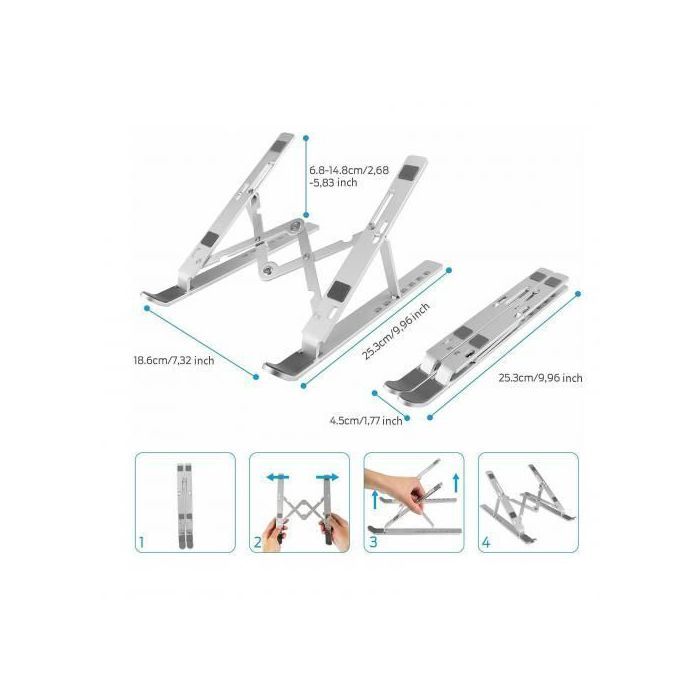 6.8-14.8cm/2,68 -5,83 inch

18.6cm/7,32 inch

25.3cm/9,96 inch

25.3cm/9,96 inch

4.5cm/1,77 inch

1

2

3

4