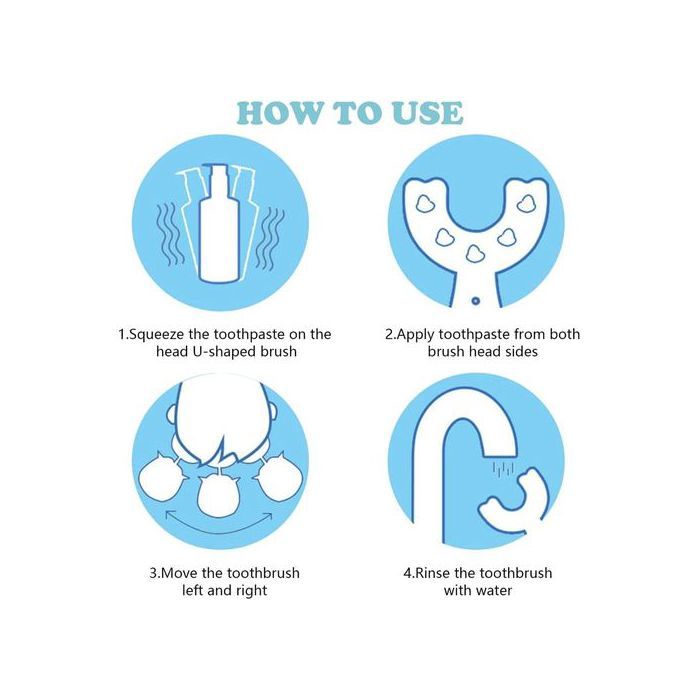 HOW TO USE

1.Squeeze the toothpaste on the head U-shaped brush

2.Apply toothpaste from both brush head sides

3.Move the toothbrush left and right

4.Rinse the toothbrush with water