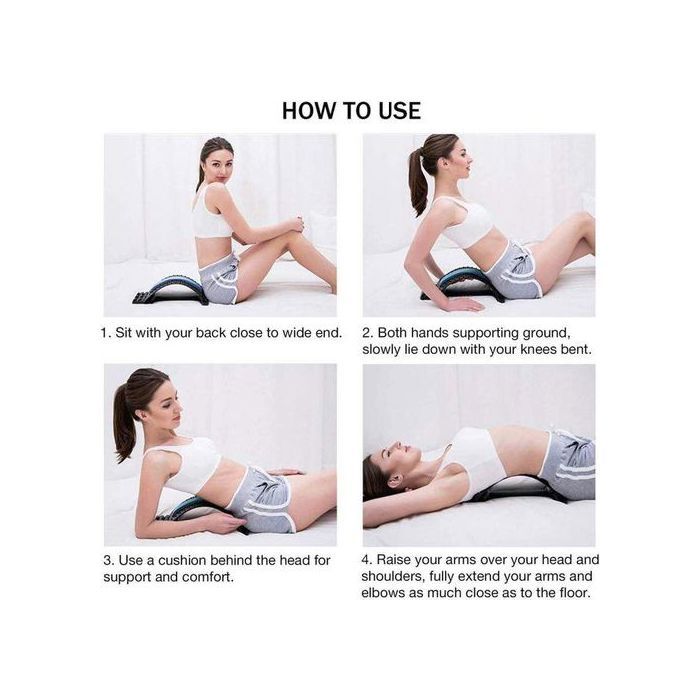 HOW TO USE

1. Sit with your back close to wide end.

2. Both hands supporting ground, slowly lie down with your knees bent.

3. Use a cushion behind the head for support and comfort.

4. Raise your arms over your head and shoulders, fully extend your arms and elbows as much close as to the floor.