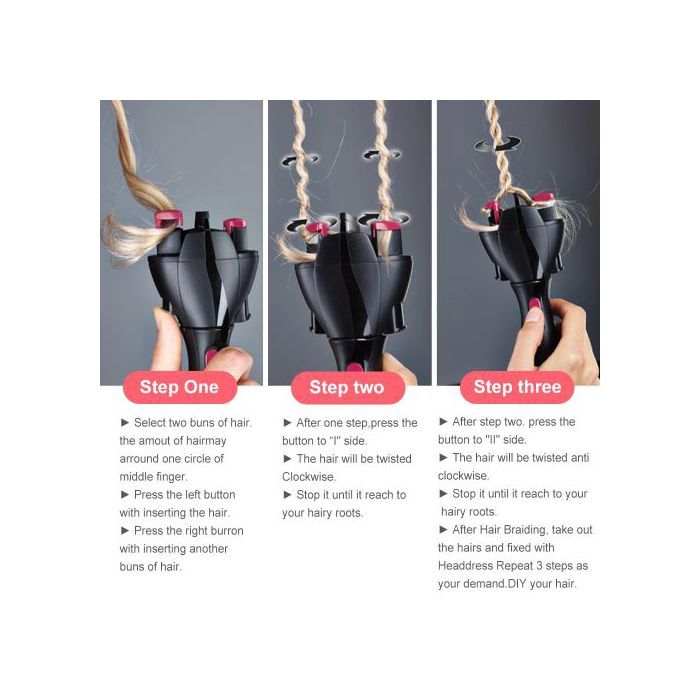 Step One

► Select two buns of hair. the amout of hairmay arround one circle of middle finger.
► Press the left button with inserting the hair.
► Press the right burron with inserting another buns of hair.

Step two

► After one step,press the button to "I" side.
► The hair will be twisted Clockwise.
► Stop it until it reach to your hairy roots.

Step three

► After step two. press the button to "II" side.
► The hair will be twisted anti clockwise.
► Stop it until it reach to your hairy roots.
► After Hair Braiding, take out the hairs and fixed with Headdress Repeat 3 steps as your demand.DIY your hair.