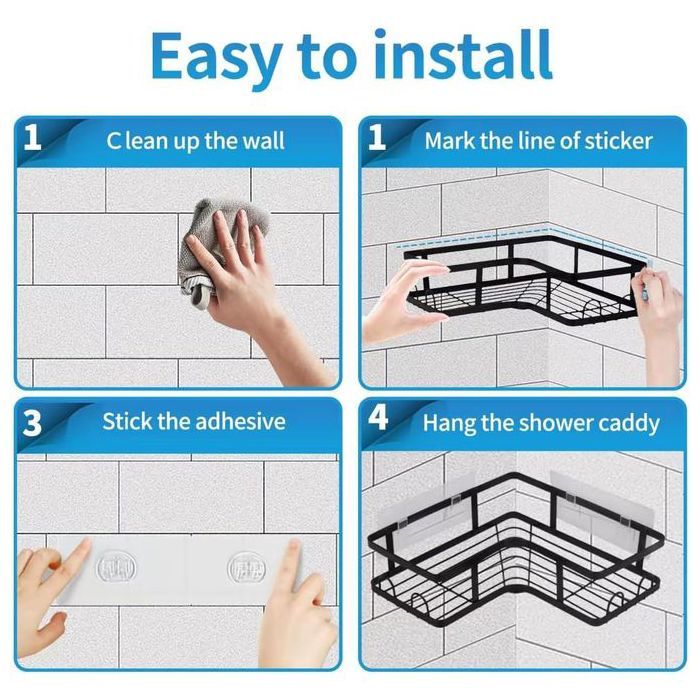 Easy to install

1 C lean up the wall

1 Mark the line of sticker

3 Stick the adhesive

4 Hang the shower caddy