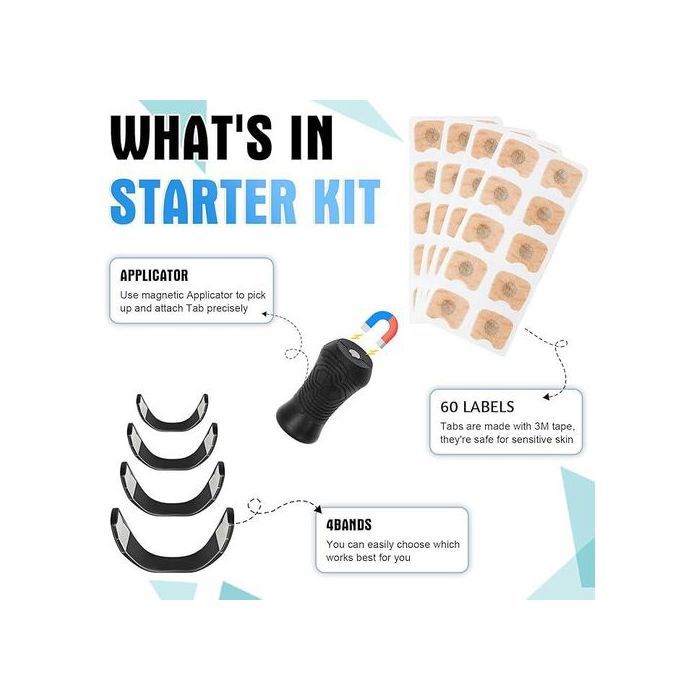 WHAT'S IN
STARTER KIT

APPLICATOR
Use magnetic Applicator to pick up and attach Tab precisely

60 LABELS
Tabs are made with 3M tape, they're safe for sensitive skin

4BANDS
You can easily choose which works best for you