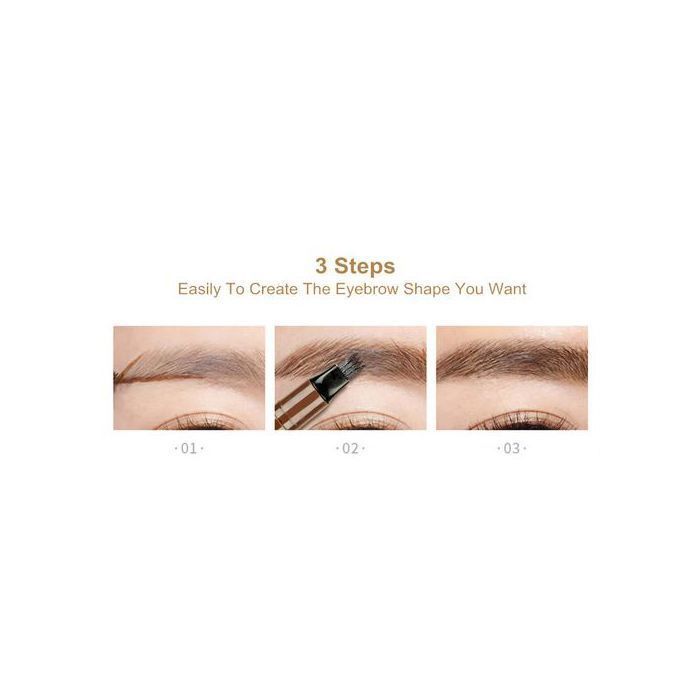 3 Steps

Easily To Create The Eyebrow Shape You Want

·01·

·02·

·03·