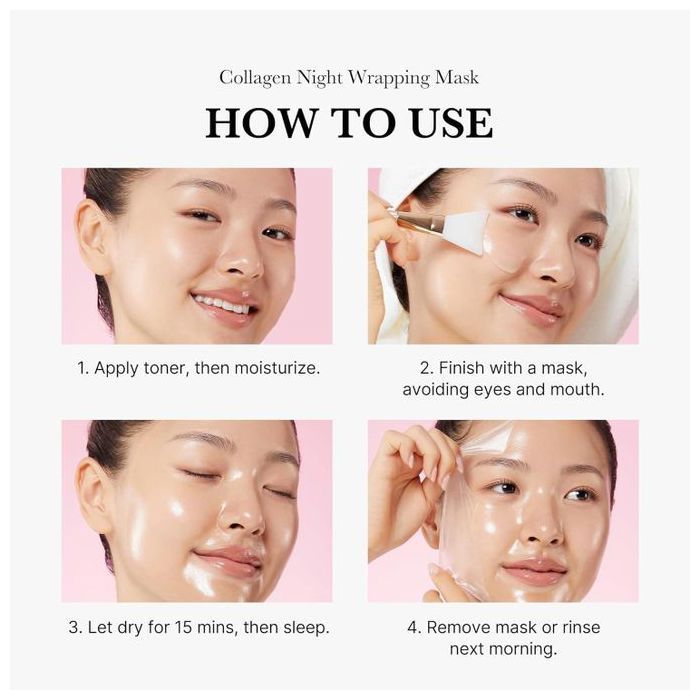 Collagen Night Wrapping Mask

HOW TO USE

1. Apply toner, then moisturize.

2. Finish with a mask, avoiding eyes and mouth.

3. Let dry for 15 mins, then sleep.

4. Remove mask or rinse next morning.