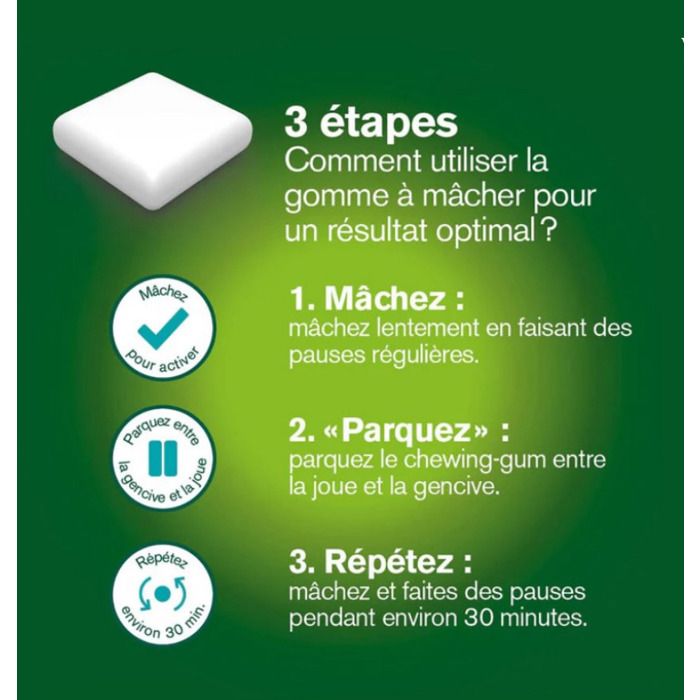 3 étapes
Comment utiliser la gomme à mâcher pour un résultat optimal ?

Mâchez
pour activer

1. Mâchez :
mâchez lentement en faisant des pauses régulières.

Parquez entre
la gencive et la joue

2. «Parquez» :
parquez le chewing-gum entre la joue et la gencive.

Répétez
environ 30 min.

3. Répétez :
mâchez et faites des pauses pendant environ 30 minutes.