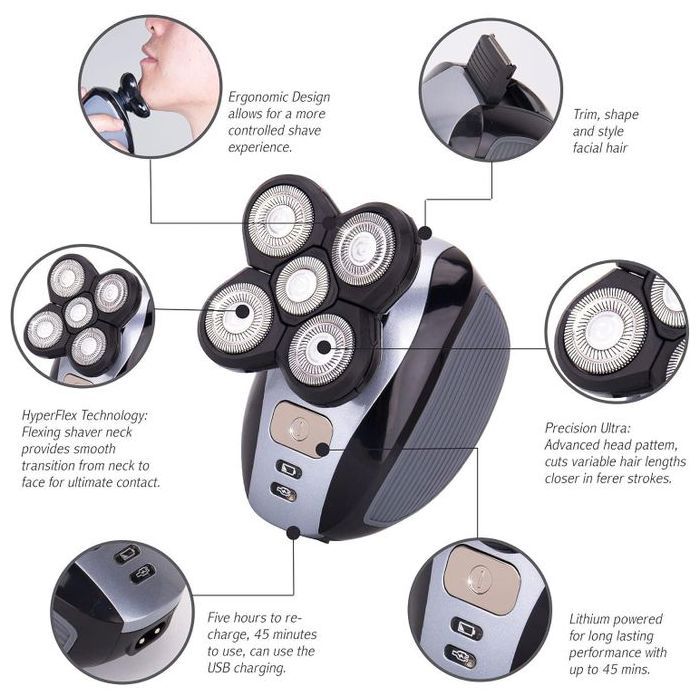 Ergonomic Design allows for a more controlled shave experience.

Trim, shape and style facial hair

HyperFlex Technology: Flexing shaver neck provides smooth transition from neck to face for ultimate contact.

Precision Ultra: Advanced head pattem, cuts variable hair lengths closer in ferer strokes.

Five hours to recharge, 45 minutes to use, can use the USB charging.

Lithium powered for long lasting performance with up to 45 mins.