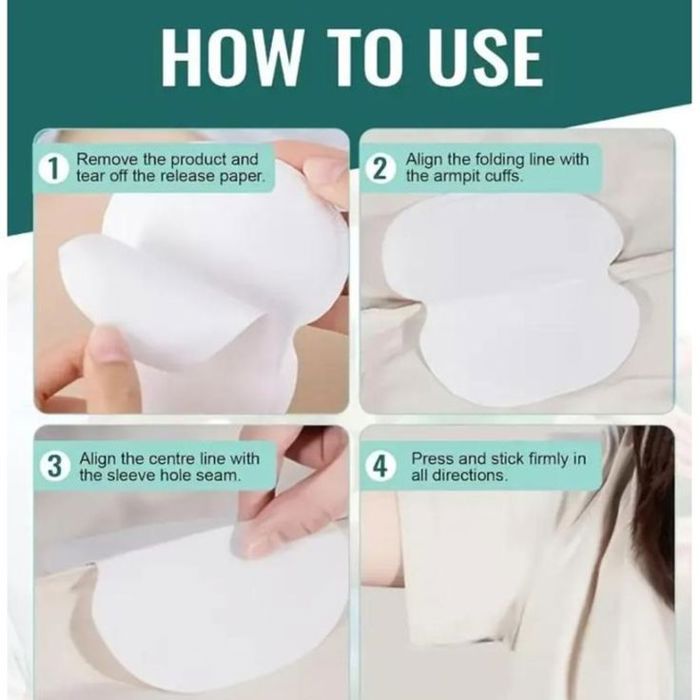 HOW TO USE

1 Remove the product and tear off the release paper.

2 Align the folding line with the armpit cuffs.

3 Align the centre line with the sleeve hole seam.

4 Press and stick firmly in all directions.