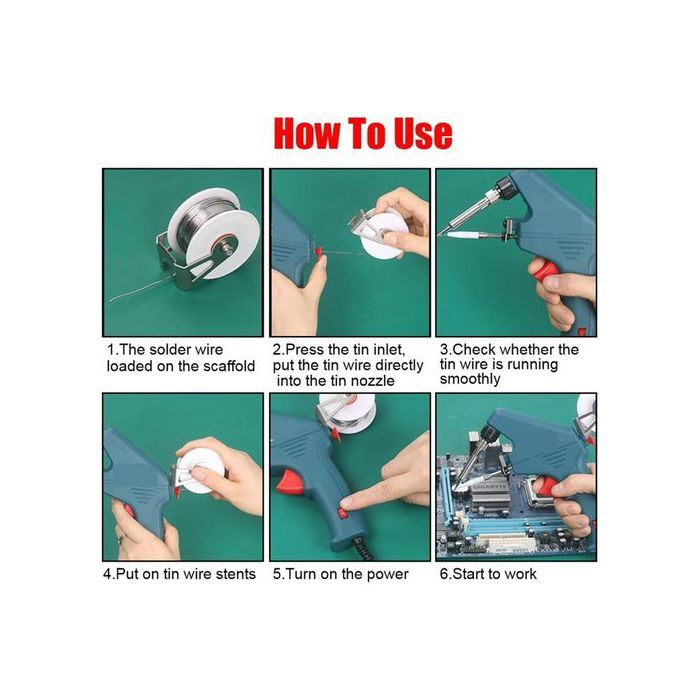 How To Use

1.The solder wire loaded on the scaffold

2.Press the tin inlet, put the tin wire directly into the tin nozzle

3.Check whether the tin wire is running smoothly

4.Put on tin wire stents

5.Turn on the power

6.Start to work