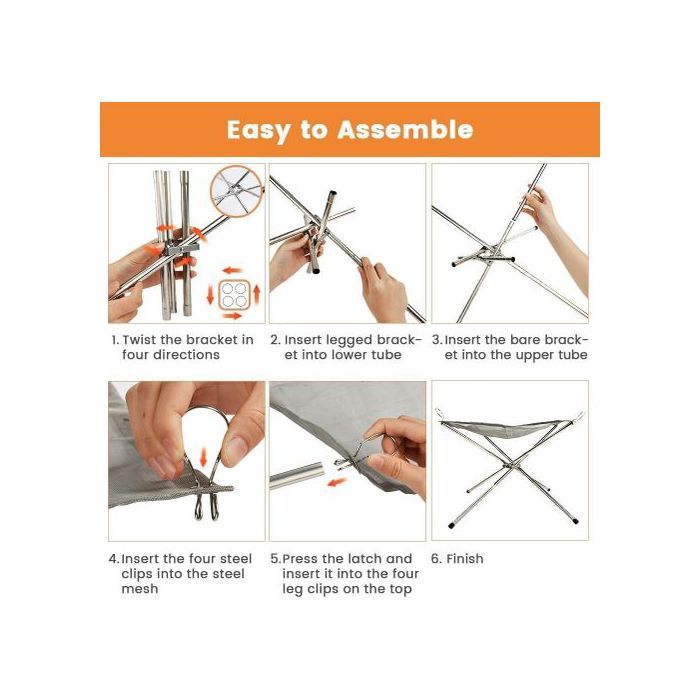 Easy to Assemble

1. Twist the bracket in four directions

2. Insert legged bracket into lower tube

3. Insert the bare bracket into the upper tube

4. Insert the four steel clips into the steel mesh

5. Press the latch and insert it into the four leg clips on the top

6. Finish