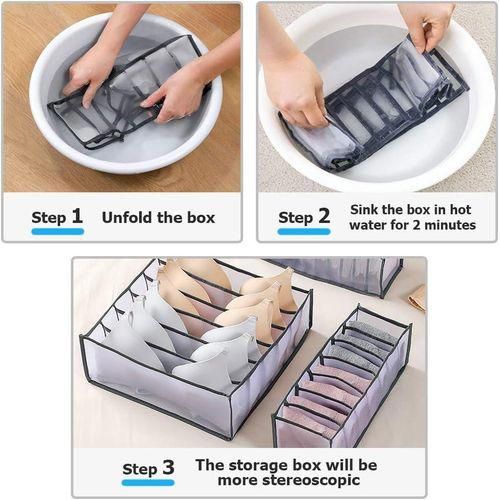 Step 1 Unfold the box

Step 2 Sink the box in hot water for 2 minutes

Step 3 The storage box will be more stereoscopic