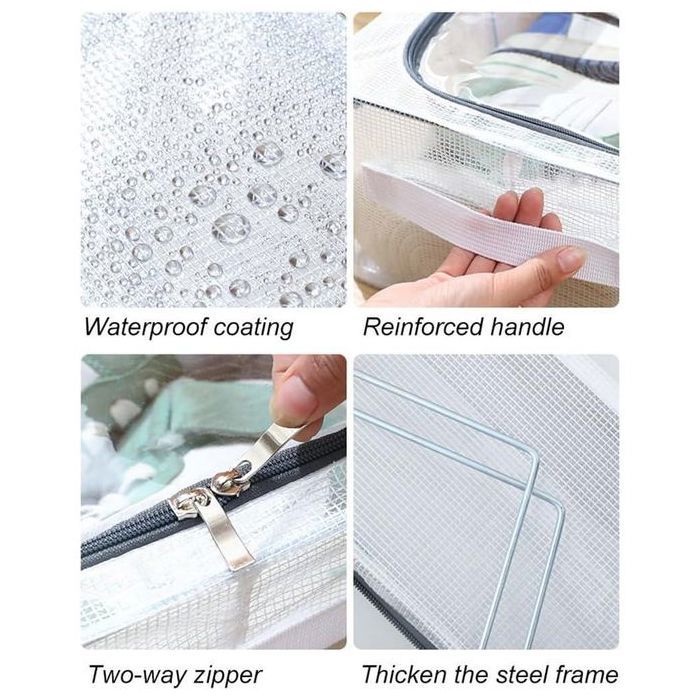 Waterproof coating

Reinforced handle

Two-way zipper

Thicken the steel frame