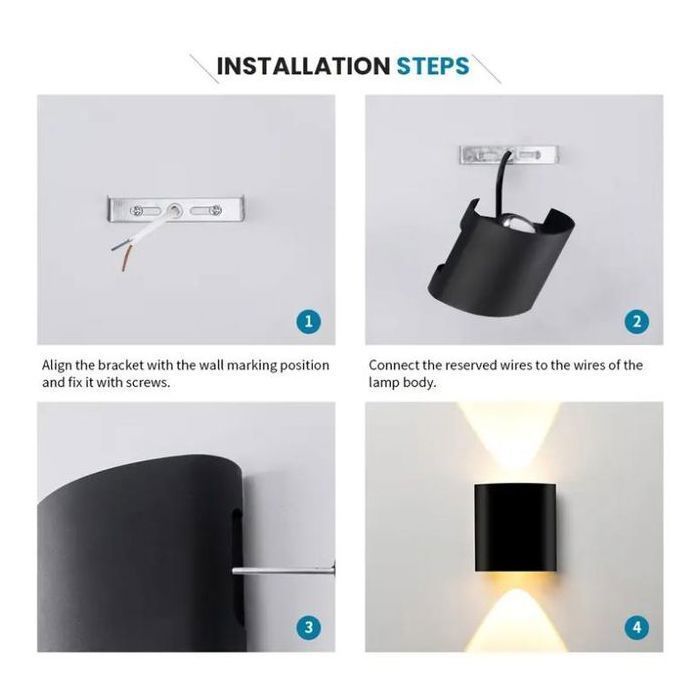 INSTALLATION STEPS

1

Align the bracket with the wall marking position and fix it with screws.

2

Connect the reserved wires to the wires of the lamp body.

3

4