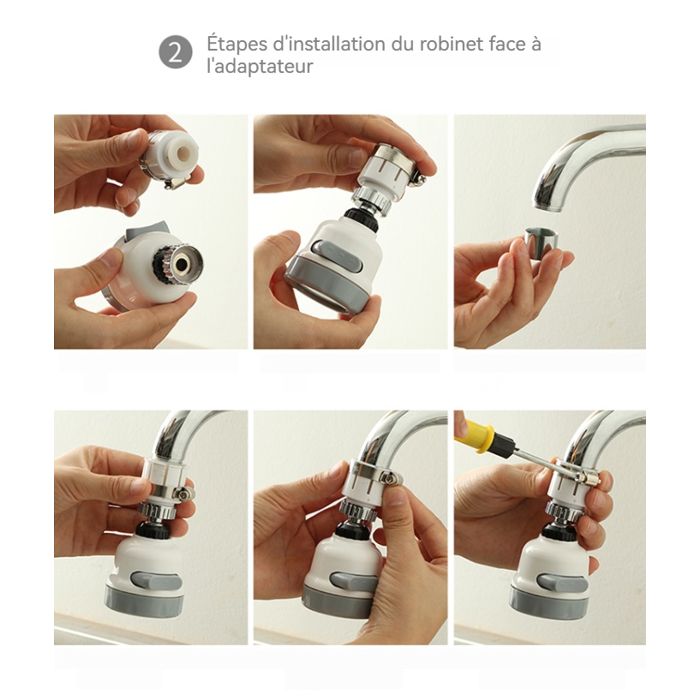 2 Étapes d'installation du robinet face à l'adaptateur