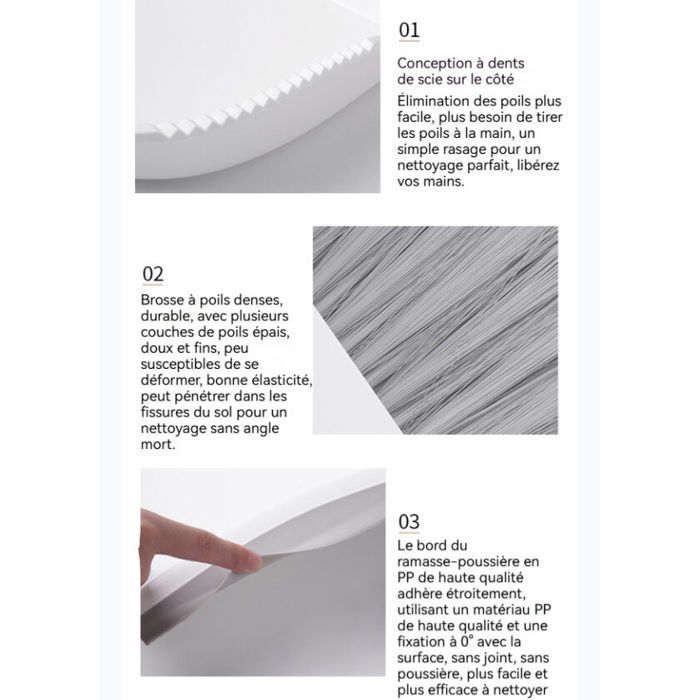 01

Conception à dents de scie sur le côté

Élimination des poils plus facile, plus besoin de tirer les poils à la main, un simple rasage pour un nettoyage parfait, libérez vos mains.

02

Brosse à poils denses, durable, avec plusieurs couches de poils épais, doux et fins, peu susceptibles de se déformer, bonne élasticité, peut pénétrer dans les fissures du sol pour un nettoyage sans angle mort.

03

Le bord du ramasse-poussière en PP de haute qualité adhère étroitement, utilisant un matériau PP de haute qualité et une fixation à 0° avec la surface, sans joint, sans poussière, plus facile et plus efficace à nettoyer