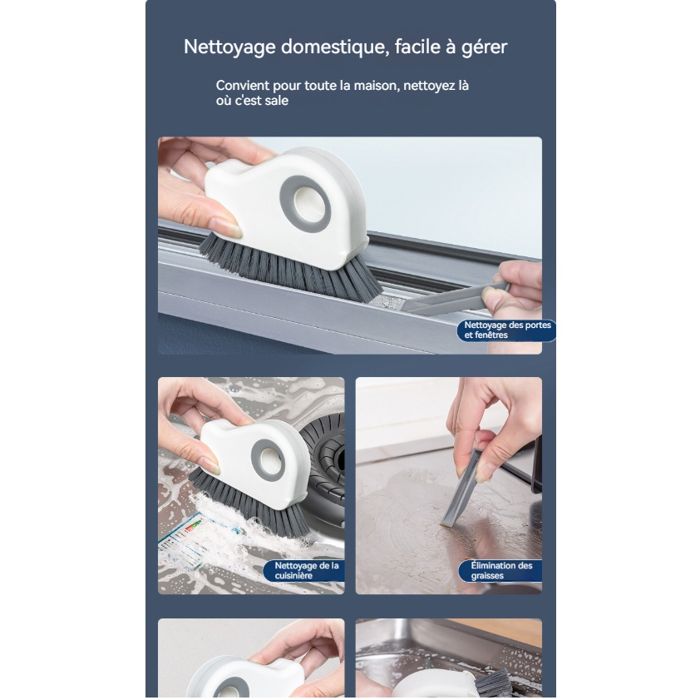 Nettoyage domestique, facile à gérer

Convient pour toute la maison, nettoyez là où c'est sale

Nettoyage des portes et fenêtres

Nettoyage de la cuisinière

Élimination des graisses