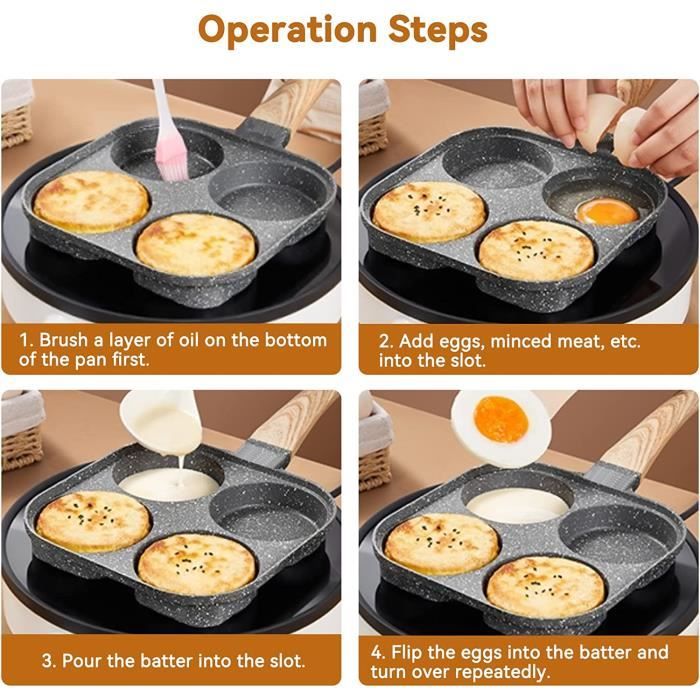 Operation Steps

1. Brush a layer of oil on the bottom of the pan first.

2. Add eggs, minced meat, etc. into the slot.

3. Pour the batter into the slot.

4. Flip the eggs into the batter and turn over repeatedly.