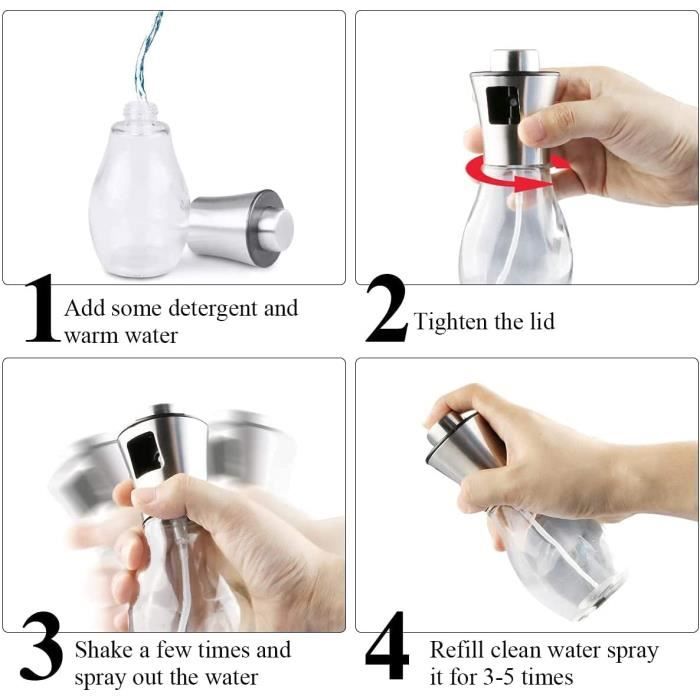 1 Add some detergent and warm water

2 Tighten the lid

3 Shake a few times and spray out the water

4 Refill clean water spray it for 3-5 times