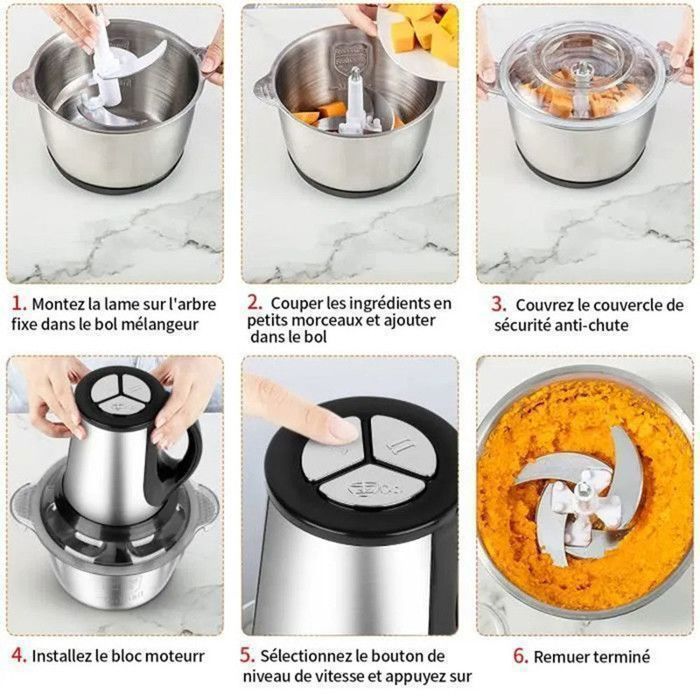 1. Montez la lame sur l'arbre fixe dans le bol mélangeur

2. Couper les ingrédients en petits morceaux et ajouter dans le bol

3. Couvrez le couvercle de sécurité anti-chute

4. Installez le bloc moteurr

5. Sélectionnez le bouton de niveau de vitesse et appuyez sur

6. Remuer terminé