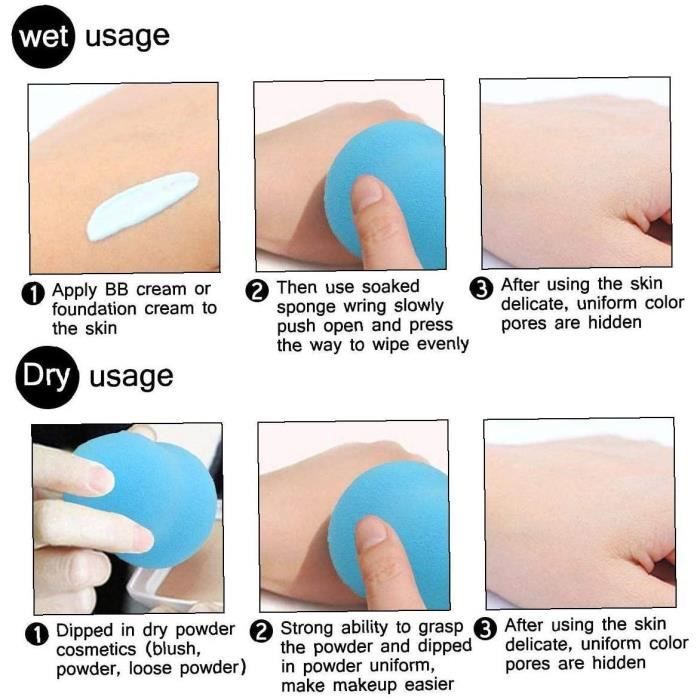 wet usage

1 Apply BB cream or foundation cream to the skin

2 Then use soaked sponge wring slowly push open and press the way to wipe evenly

3 After using the skin delicate, uniform color pores are hidden

Dry usage

1 Dipped in dry powder cosmetics (blush, powder, loose powder)

2 Strong ability to grasp the powder and dipped in powder uniform, make makeup easier

3 After using the skin delicate, uniform color pores are hidden