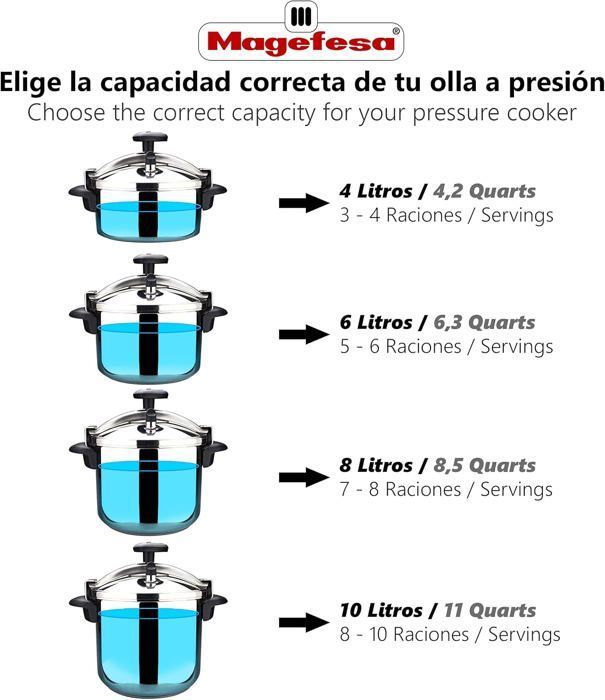 Magefesa®

Elige la capacidad correcta de tu olla a presión
Choose the correct capacity for your pressure cooker

4 Litros / 4,2 Quarts
3 - 4 Raciones / Servings

6 Litros / 6,3 Quarts
5 - 6 Raciones / Servings

8 Litros / 8,5 Quarts
7 - 8 Raciones / Servings

10 Litros / 11 Quarts
8 - 10 Raciones / Servings