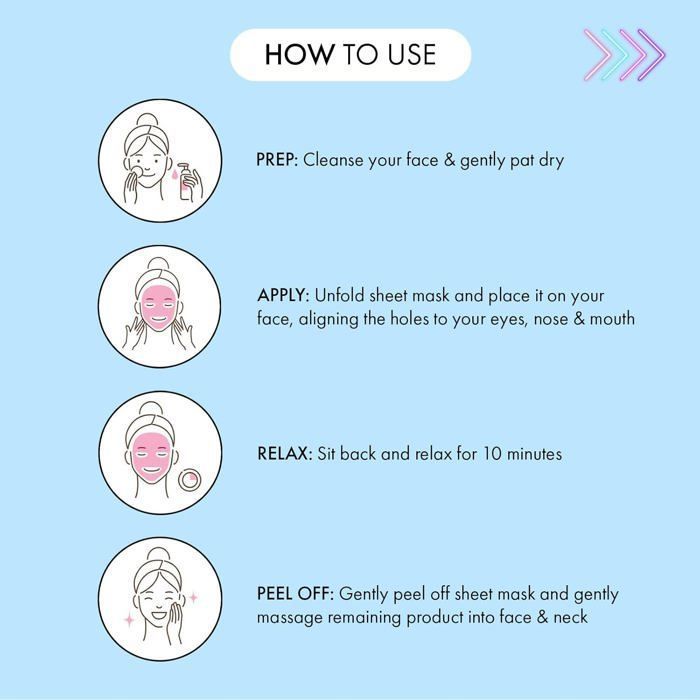 HOW TO USE

PREP: Cleanse your face & gently pat dry

APPLY: Unfold sheet mask and place it on your face, aligning the holes to your eyes, nose & mouth

RELAX: Sit back and relax for 10 minutes

PEEL OFF: Gently peel off sheet mask and gently massage remaining product into face & neck