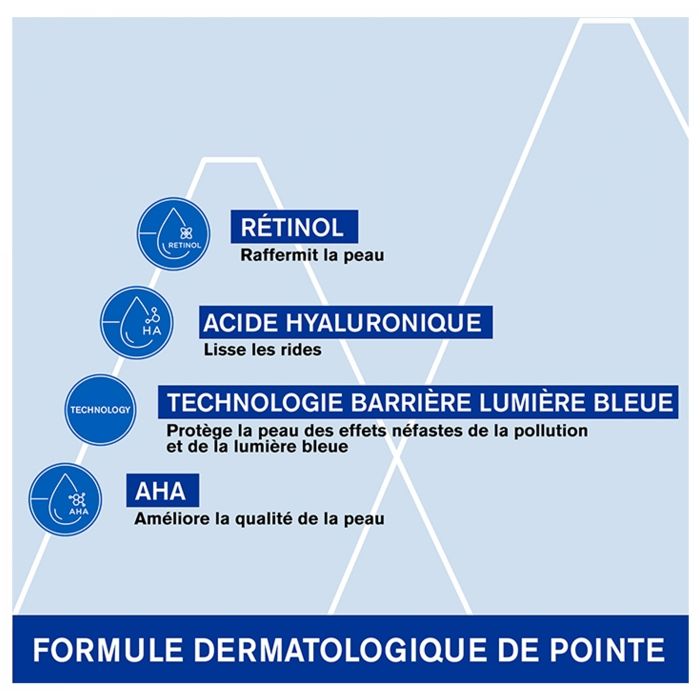 RETINOL

RÉTINOL
Raffermit la peau

HA

ACIDE HYALURONIQUE
Lisse les rides

TECHNOLOGY

TECHNOLOGIE BARRIÈRE LUMIÈRE BLEUE
Protège la peau des effets néfastes de la pollution et de la lumière bleue

AHA

AHA
Améliore la qualité de la peau

FORMULE DERMATOLOGIQUE DE POINTE